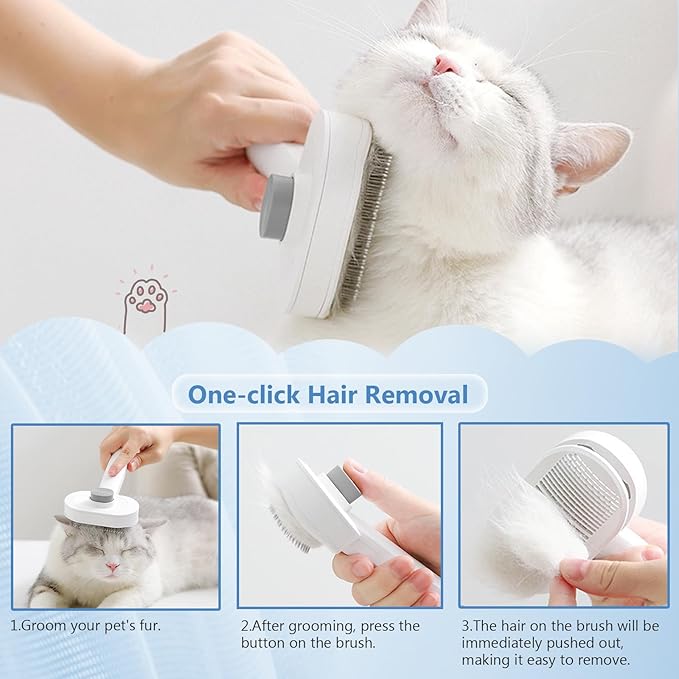 One-click Hair Removal

1.Groom your pet's fur.

2.After grooming, press the button on the brush.

3.The hair on the brush will be immediately pushed out, making it easy to remove.