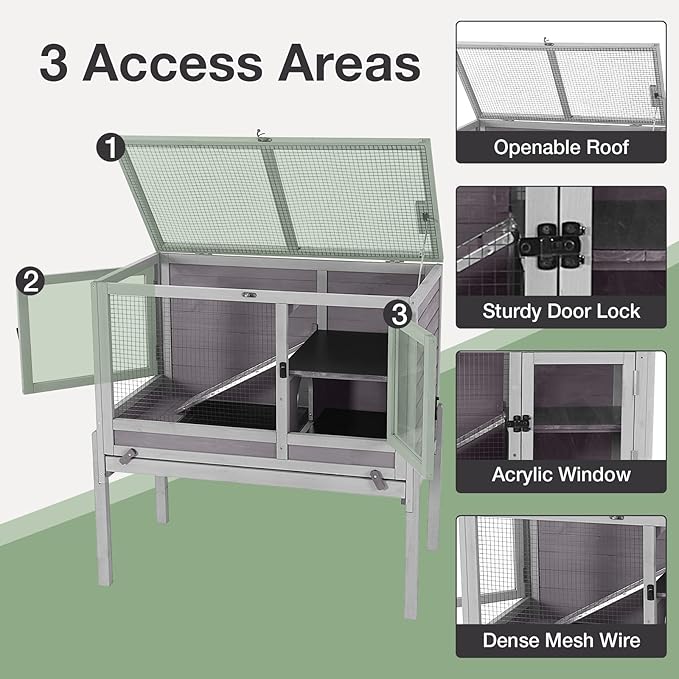 3 Access Areas

1

2

3

Openable Roof

Sturdy Door Lock

Acrylic Window

Dense Mesh Wire