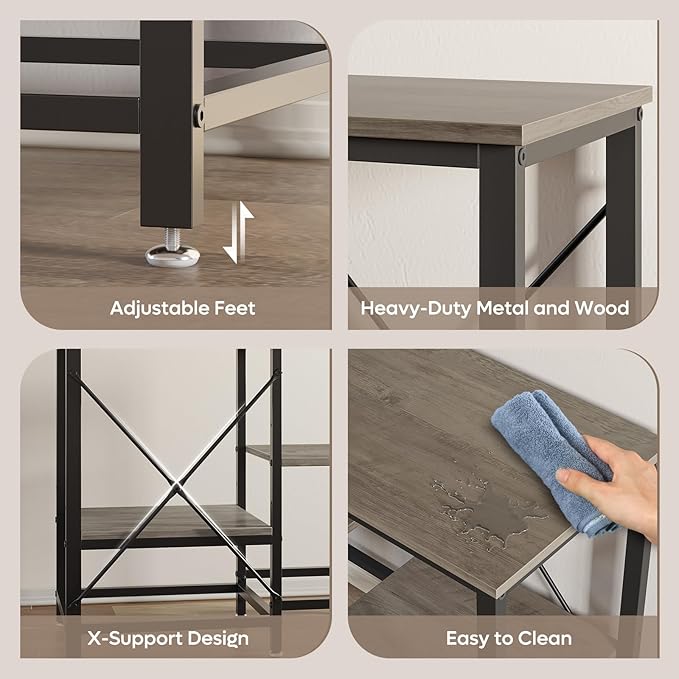 Adjustable Feet

Heavy-Duty Metal and Wood

X-Support Design

Easy to Clean