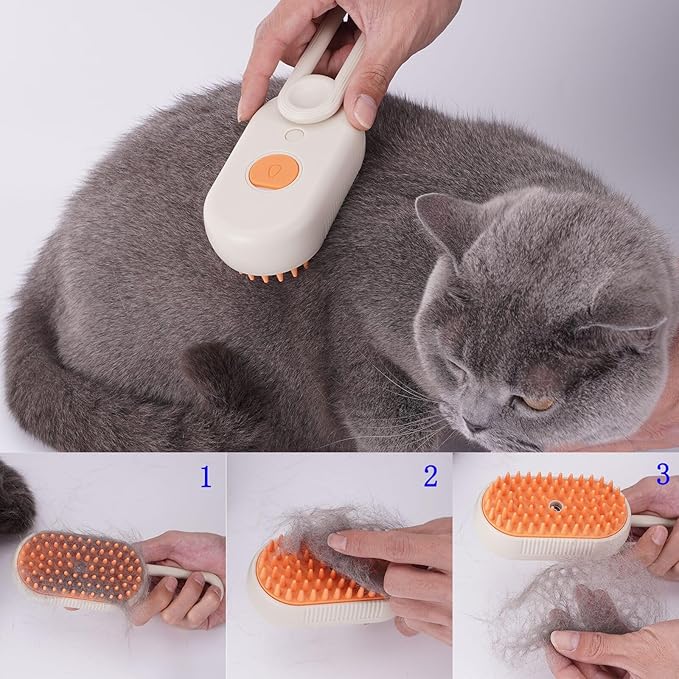 1

2

3