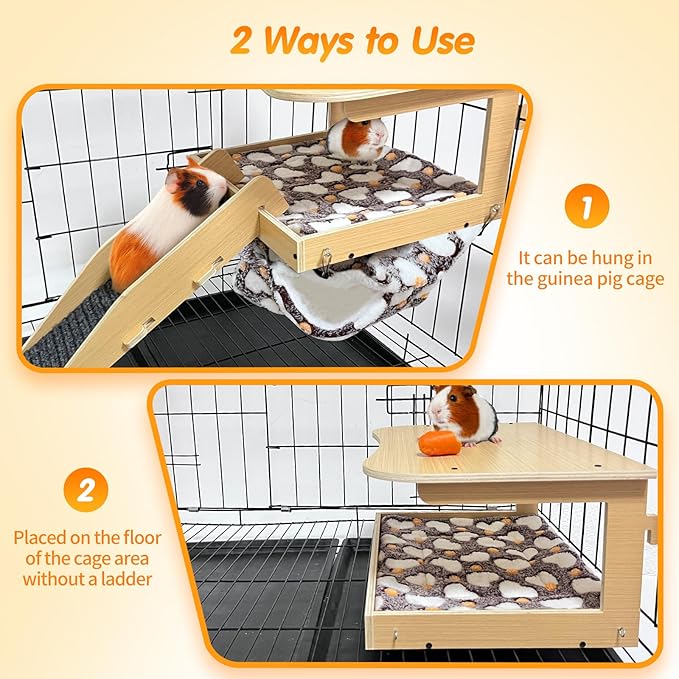 2 Ways to Use

1

It can be hung in the guinea pig cage

2

Placed on the floor of the cage area without a ladder