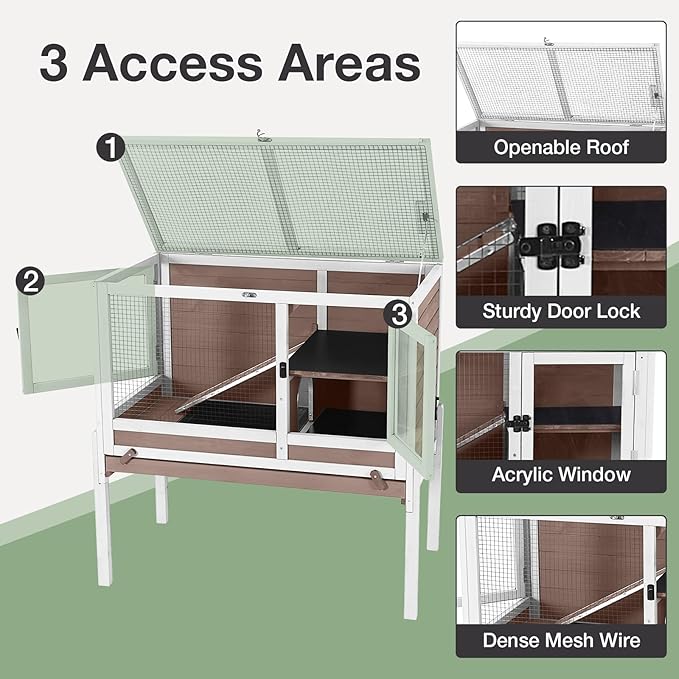 3 Access Areas

1

2

3

Openable Roof

Sturdy Door Lock

Acrylic Window

Dense Mesh Wire